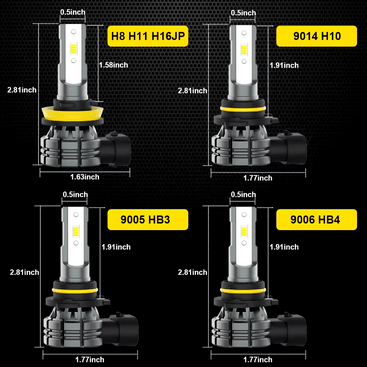 0.5inch
H8 H11 H16JP
1.58inch
2.81inch
1.63inch

0.5inch
9014 H10
1.91inch
2.81inch
1.77inch

0.5inch
9005 HB3
1.91inch
2.81inch
1.77inch

0.5inch
9006 HB4
1.91inch
2.81inch
1.77inch